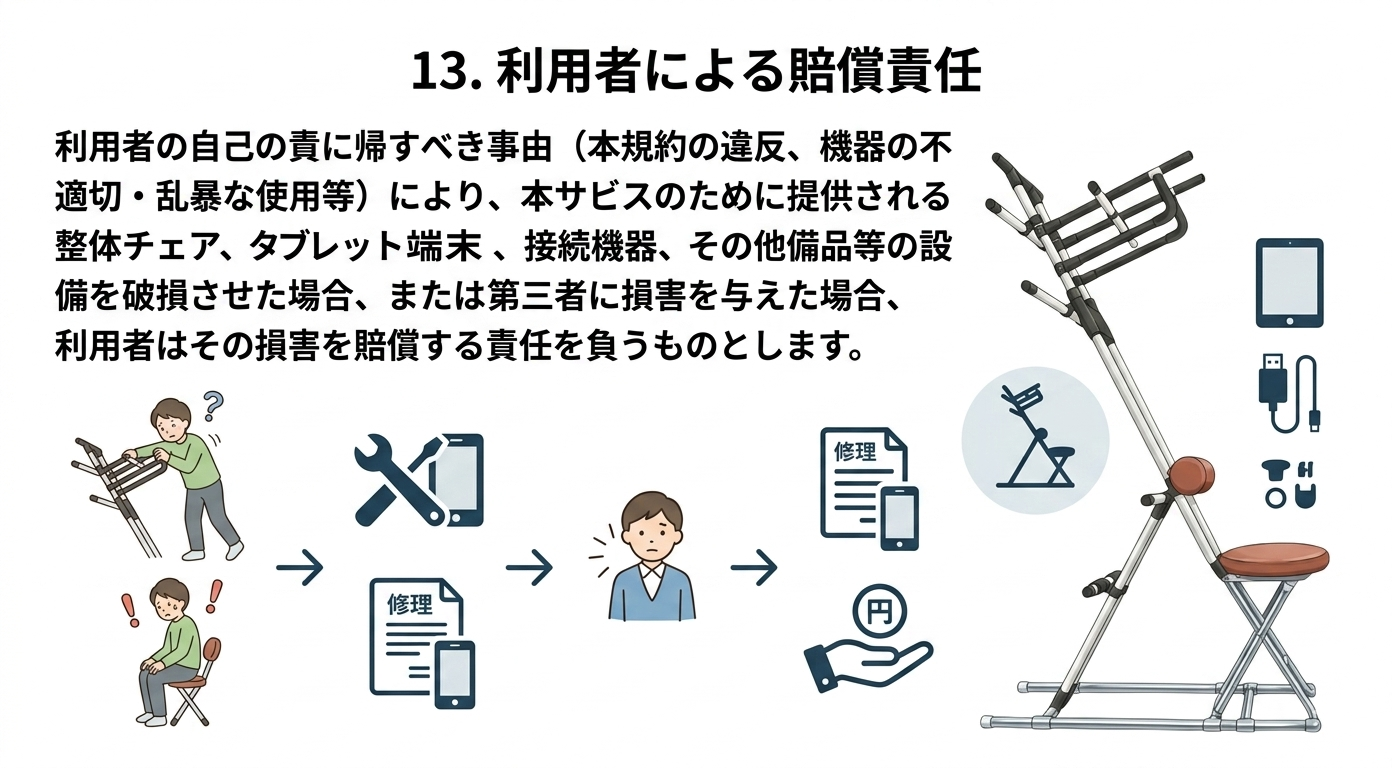 13. 利用者による賠償責任

利用者の自己の責に帰すべき事由（本規約の違反、機器の不適切・乱暴な使用等）により、本サビスのために提供される整体チェア、タブレット端末 、接続機器、その他備品等の設備を破損させた場合、または第三者に損害を与えた場合、利用者はその損害を賠償する責任を負うものとします。

修理

修理

円